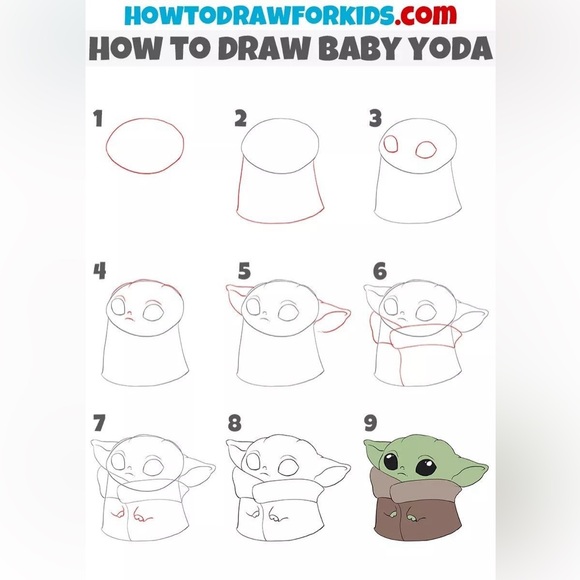 HOWTODRAWFORKIDS.com
HOW TO DRAW BABY YODA

1

2

3

4

5

6

7

8

9